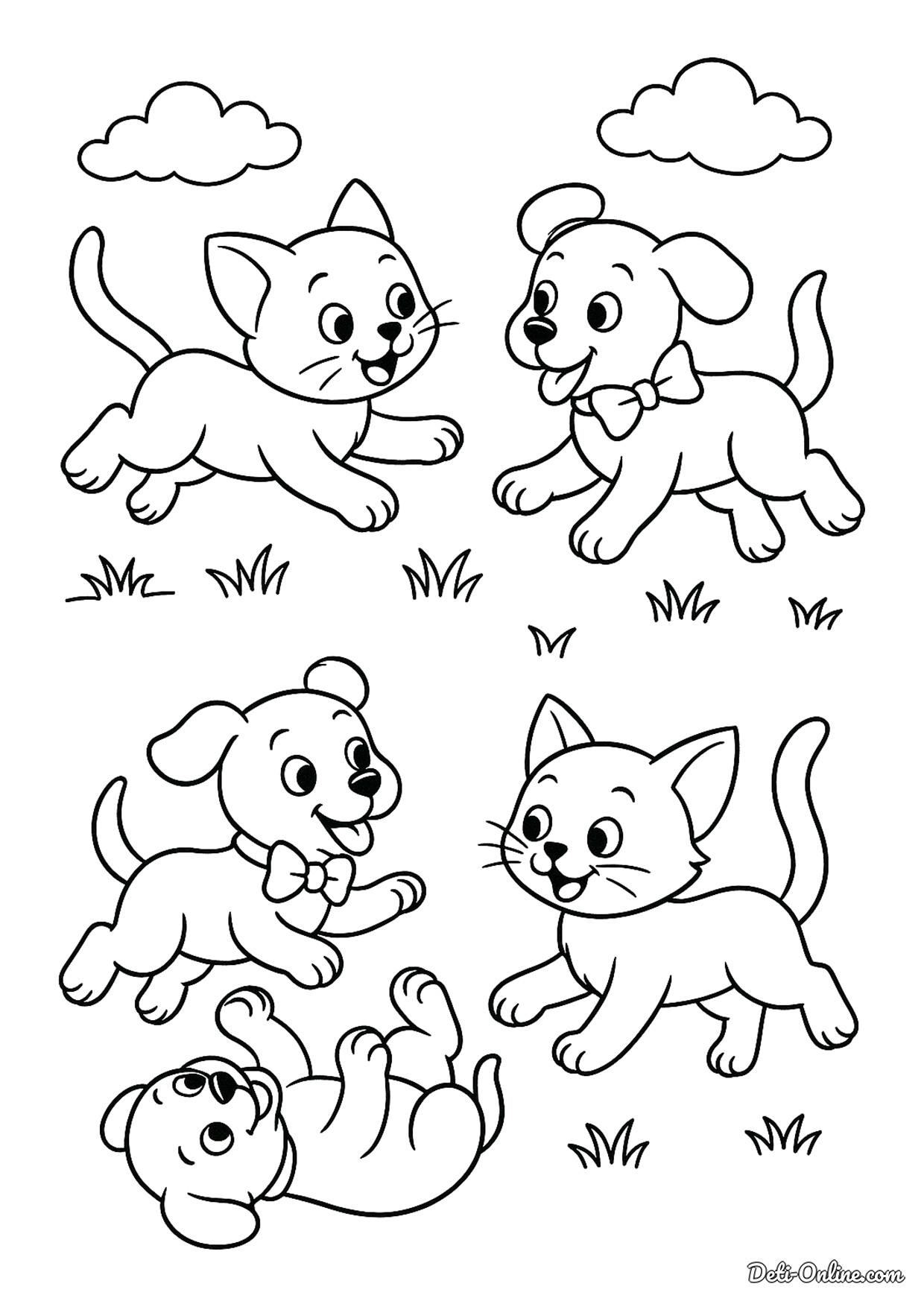 Deti-Online.com