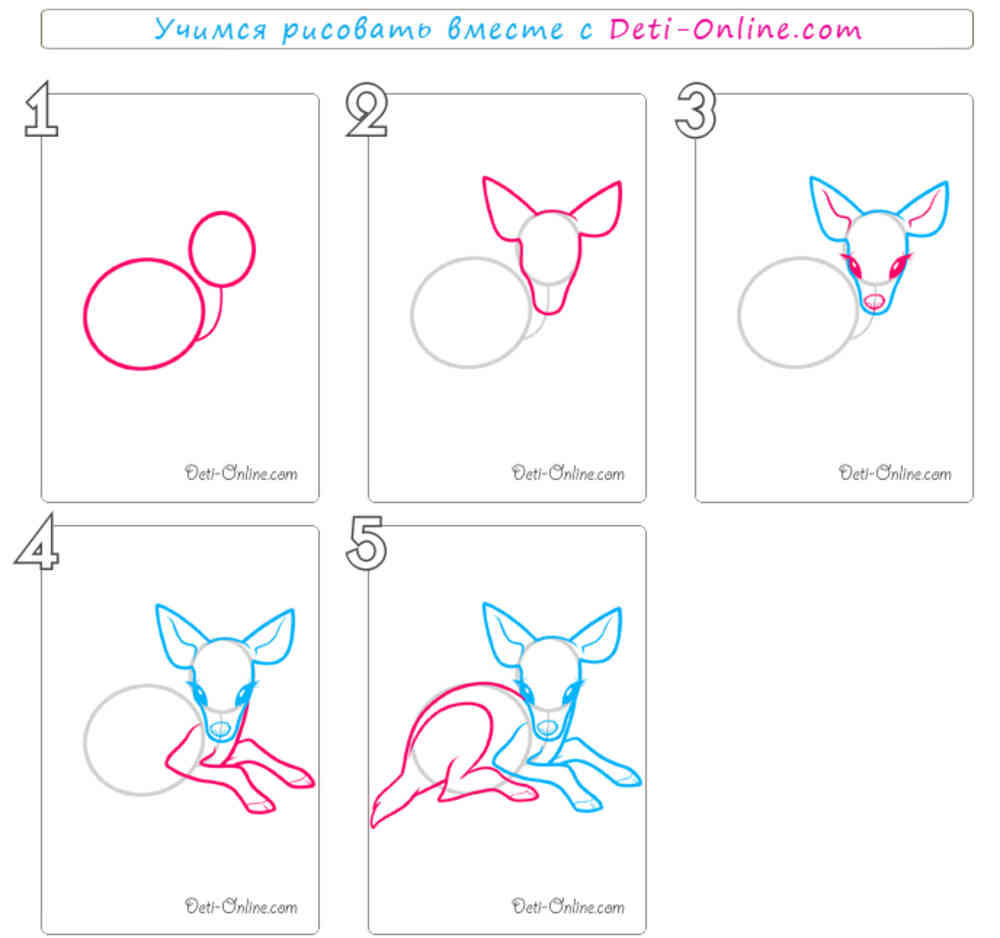 Учимся рисовать вместе с Deti-Online.com

1

Deti-Online.com

2

Deti-Online.com

3

Deti-Online.com

4

Deti-Online.com

5

Deti-Online.com