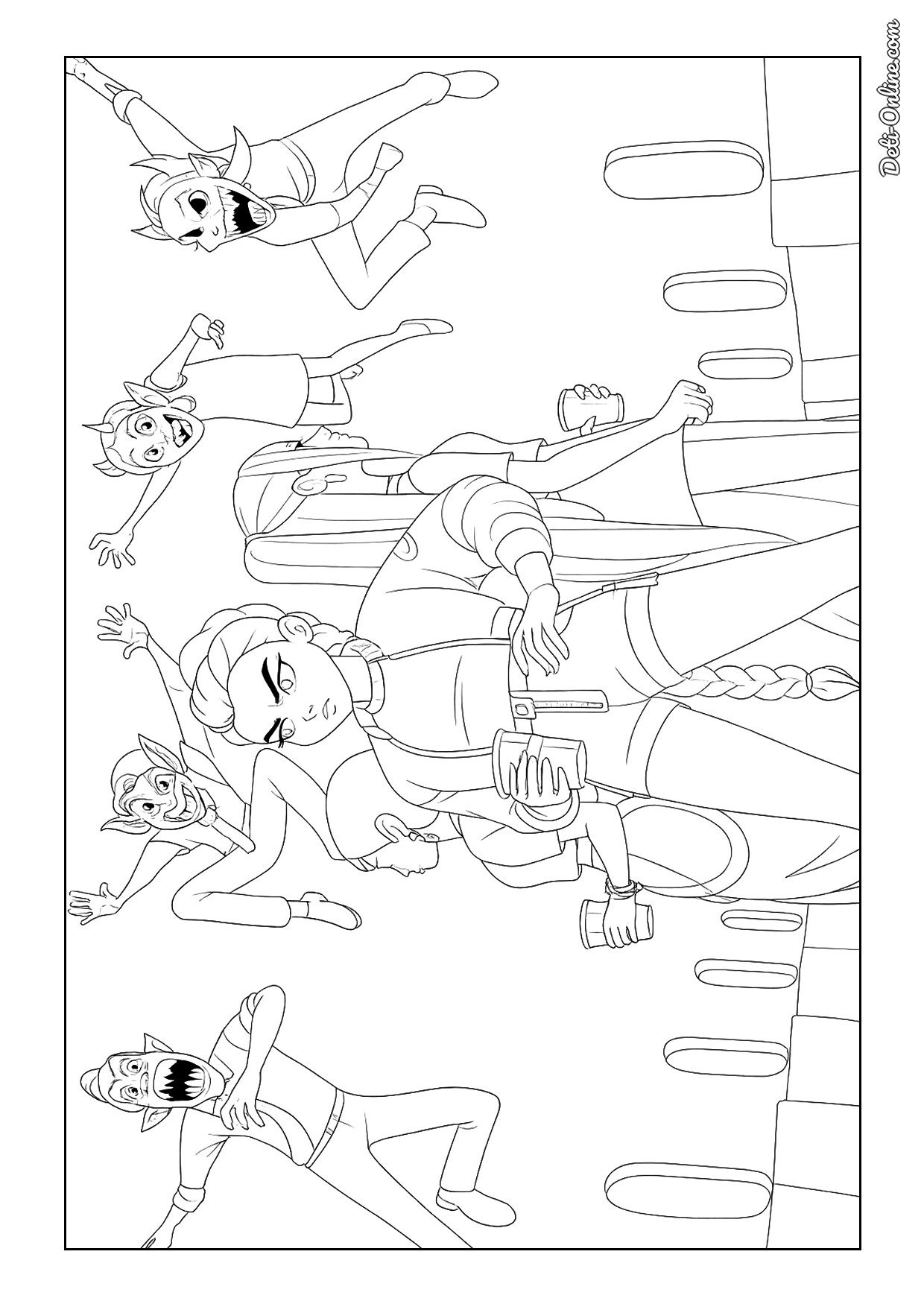 Deti-Online.com