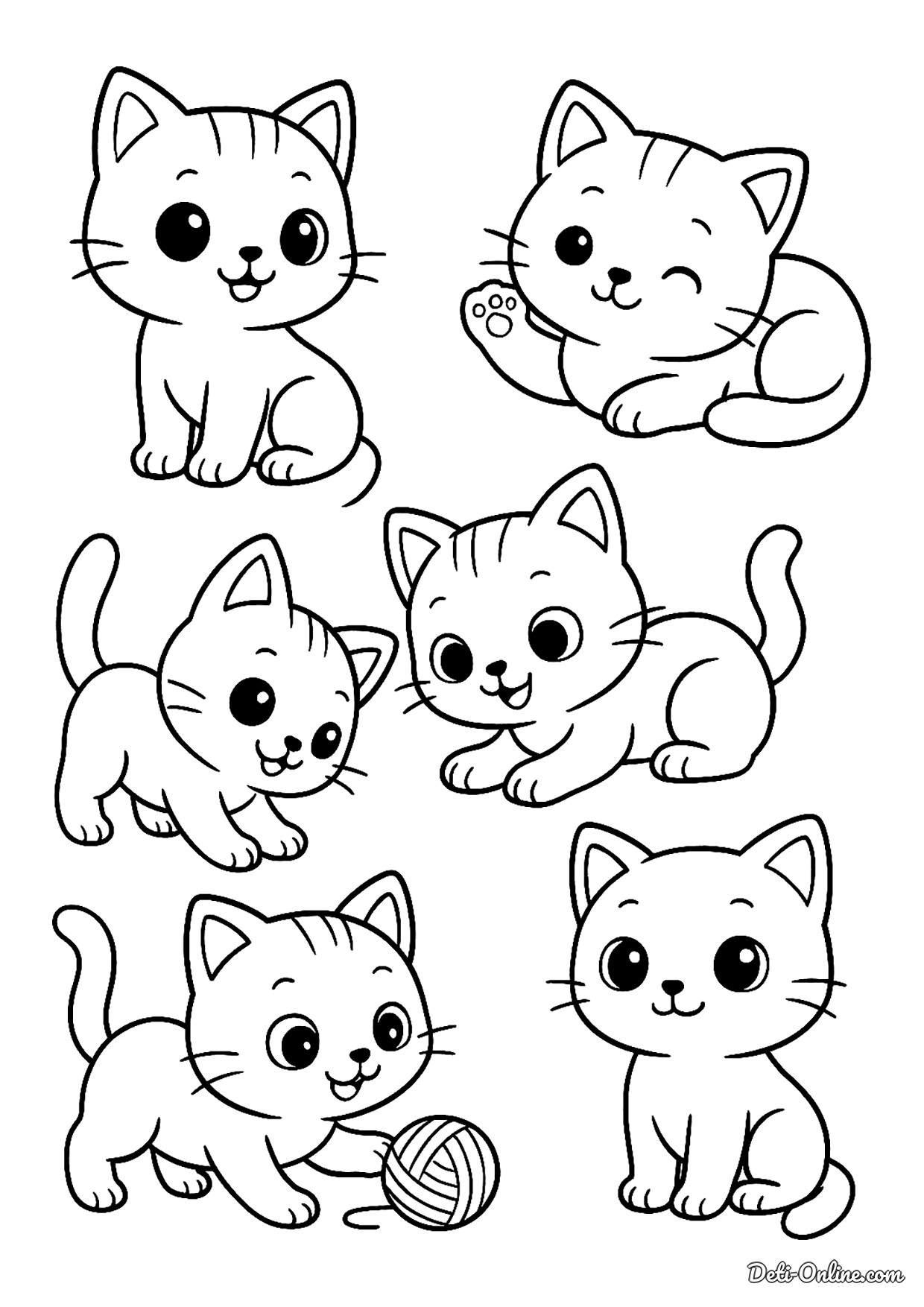 Deti-Online.com