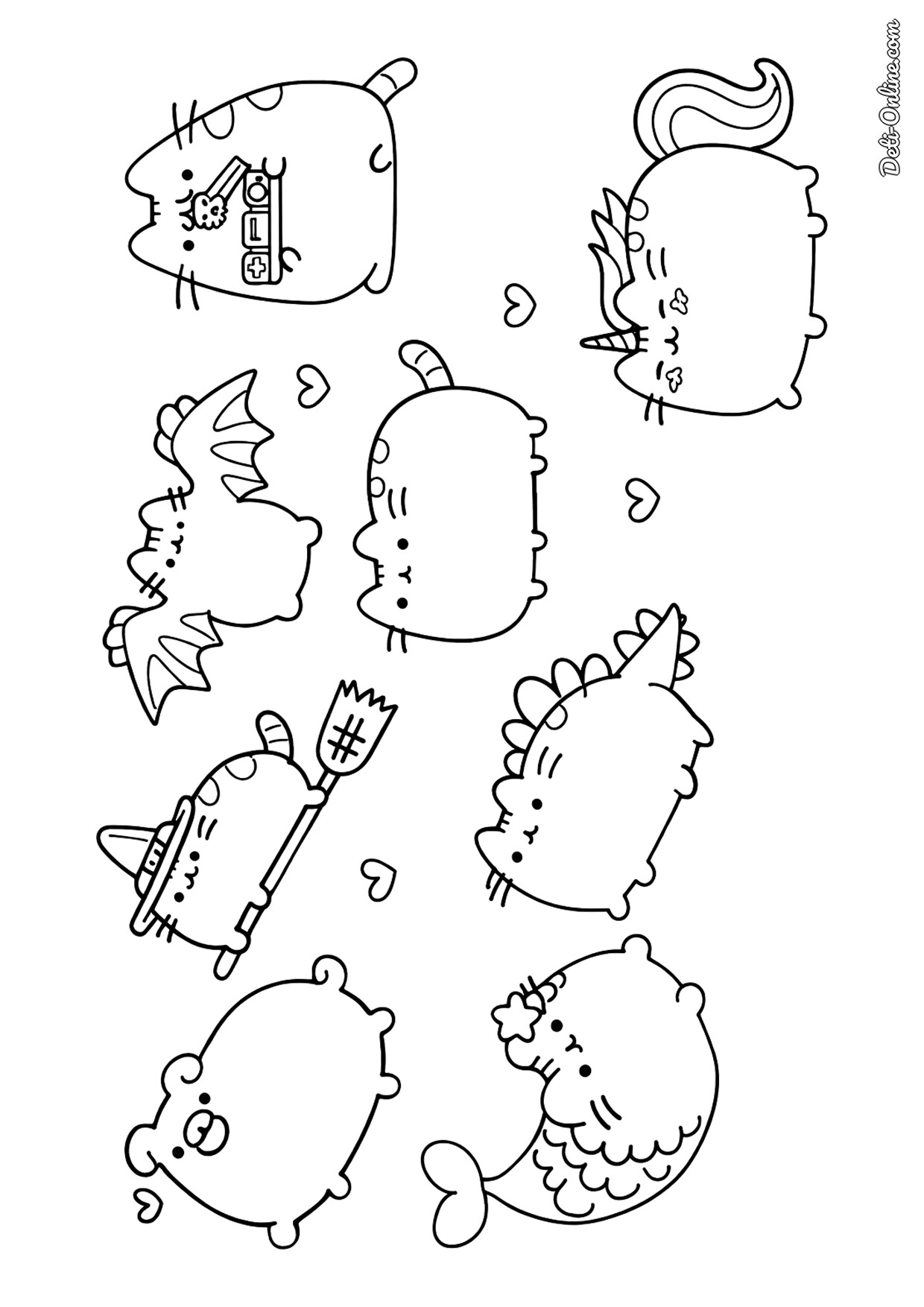 Deti-Online.com