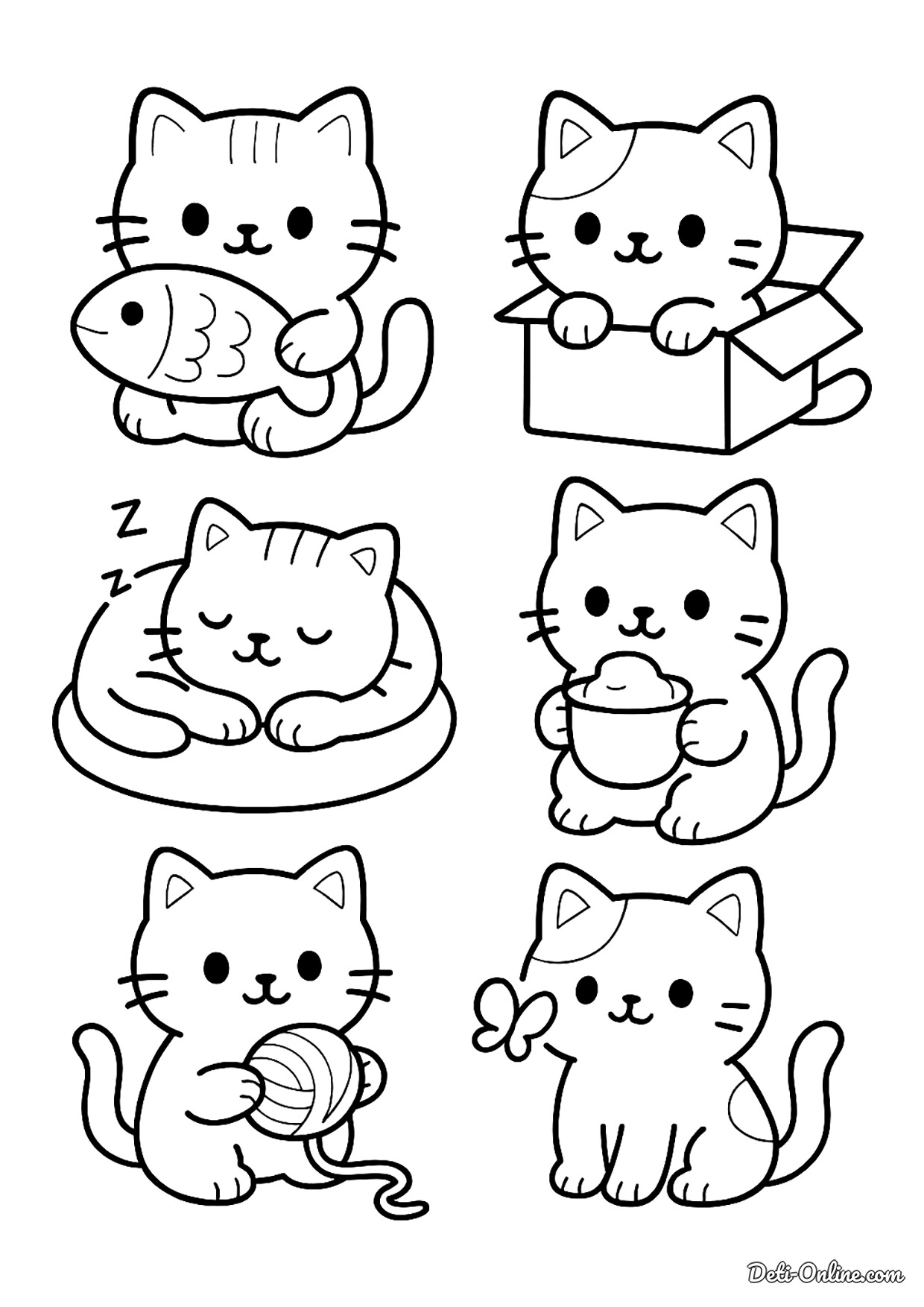 Z
Z

Deti-Online.com