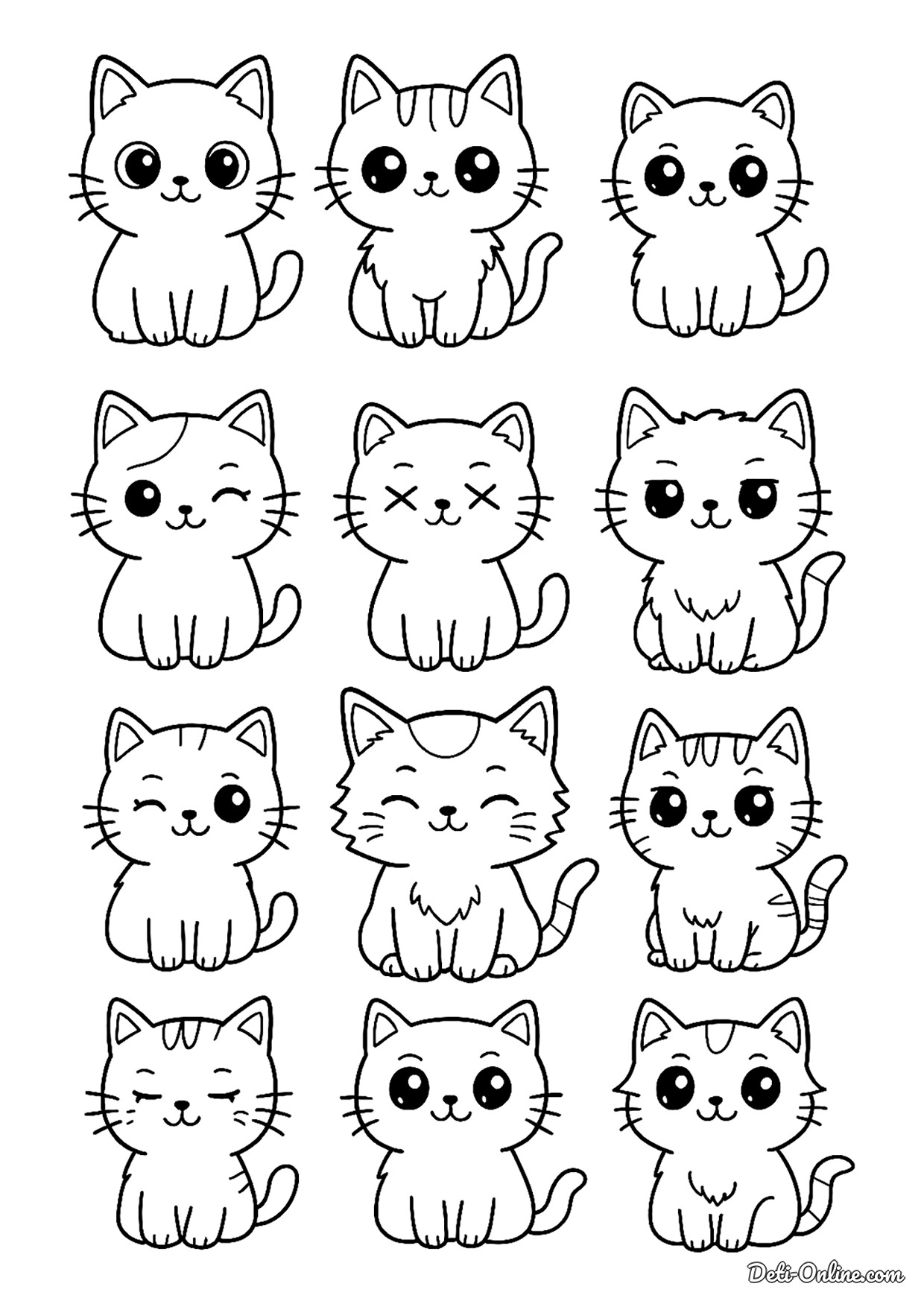 Deti-Online.com